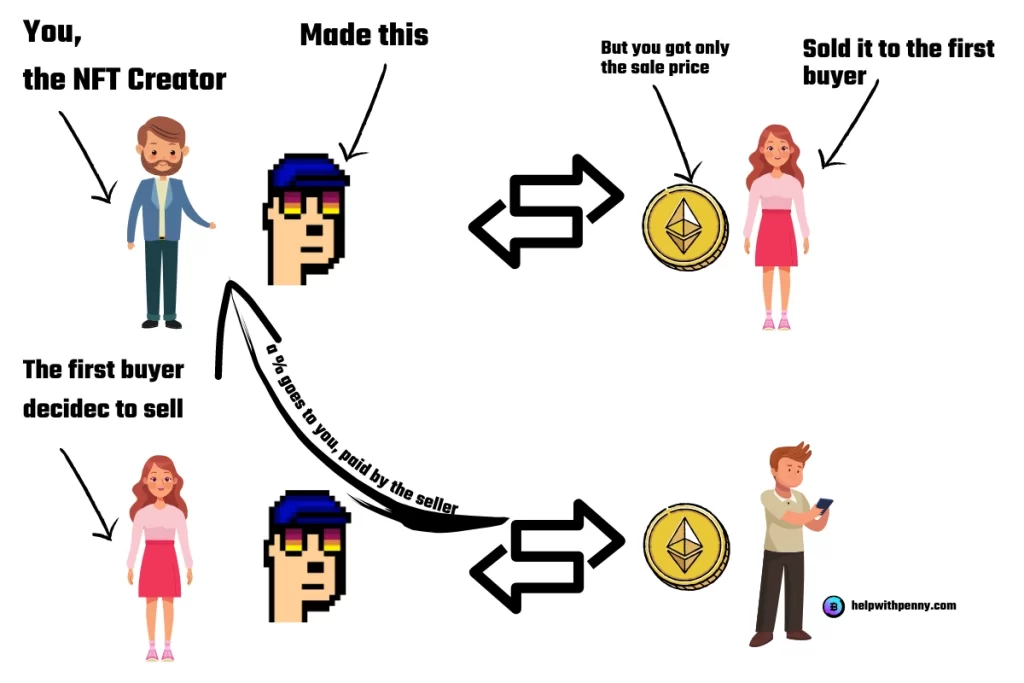 You,
the NFT Creator

Made this

But you got only the sale price

Sold it to the first buyer

The first buyer decidec to sell

a % goes to you, paid by the seller

helpwithpenny.com